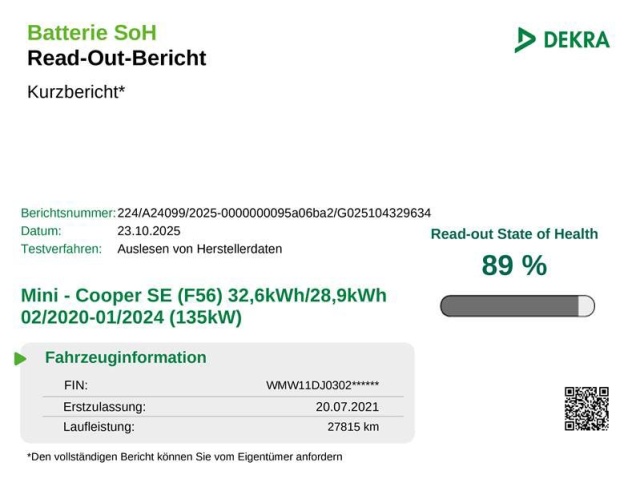 Batterie SoH
Read-Out-Bericht

DEKRA

Kurzbericht*

Berichtsnummer: 224/A24099/2025-0000000095a06ba2/G025104329634
Datum: 23.10.2025
Testverfahren: Auslesen von Herstellerdaten

Read-out State of Health
89 %

Mini - Cooper SE (F56) 32,6kWh/28,9kWh 02/2020-01/2024 (135kW)

Fahrzeuginformation
FIN: WMW11DJ0302******
Erstzulassung: 20.07.2021
Laufleistung: 27815 km

*Den vollständigen Bericht können Sie vom Eigentümer anfordern