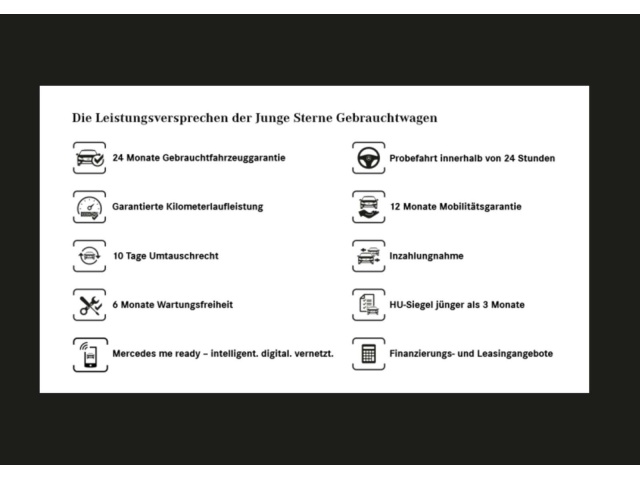 Die Leistungsversprechen der Junge Sterne Gebrauchtwagen

24 Monate Gebrauchtfahrzeuggarantie

Garantierte Kilometerlaufleistung

10 Tage Umtauschrecht

6 Monate Wartungsfreiheit

Mercedes me ready – intelligent. digital. vernetzt.

Probefahrt innerhalb von 24 Stunden

12 Monate Mobilitätsgarantie

Inzahlungnahme

HU-Siegel jünger als 3 Monate

Finanzierungs- und Leasingangebote