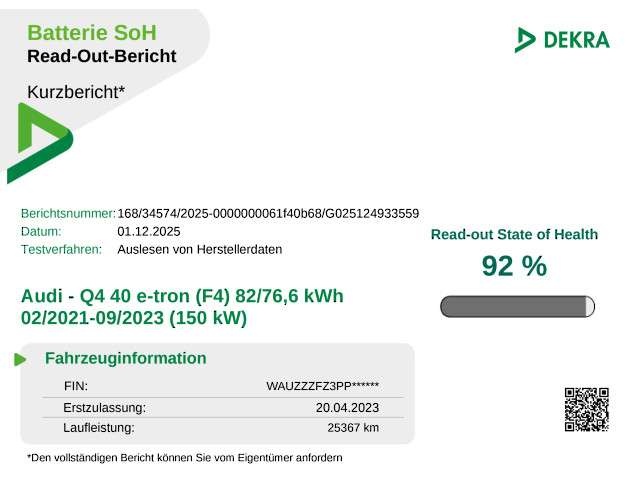 Batterie SoH
Read-Out-Bericht

Kurzbericht*

DEKRA

Berichtsnummer: 168/34574/2025-0000000061f40b68/G025124933559
Datum: 01.12.2025
Testverfahren: Auslesen von Herstellerdaten

Read-out State of Health
92 %

Audi - Q4 40 e-tron (F4) 82/76,6 kWh
02/2021-09/2023 (150 kW)

Fahrzeuginformation

FIN: WAUZZZFZ3PP******
Erstzulassung: 20.04.2023
Laufleistung: 25367 km

*Den vollständigen Bericht können Sie vom Eigentümer anfordern